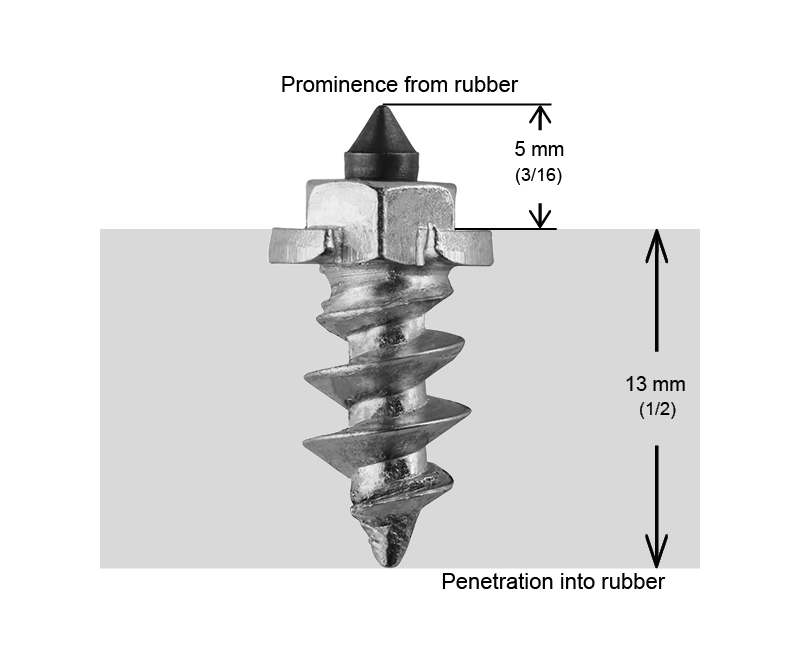 Prominence from rubber

5 mm
(3/16)

13 mm
(1/2)

Penetration into rubber